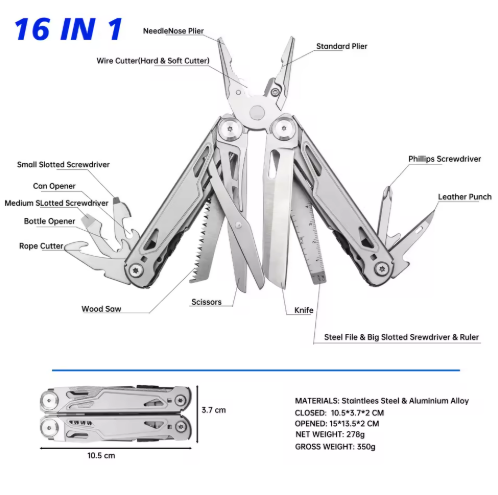 16 IN 1

NeedleNose Plier

Standard Plier

Wire Cutter(Hard & Soft Cutter)

Small Slotted Screwdriver

Con Opener

Medium SLotted Screwdriver

Bottle Opener

Rope Cutter

Phillips Screwdriver

Leather Punch

Wood Saw

Scissors

Knife

Steel File & Big Slotted Srewdriver & Ruler

3.7 cm

10.5 cm

MATERIALS: Staintlees Steel & Aluminium Alloy
CLOSED: 10.5*3.7*2 CM
OPENED: 15*13.5*2 CM
NET WEIGHT: 278g
GROSS WEIGHT: 350g