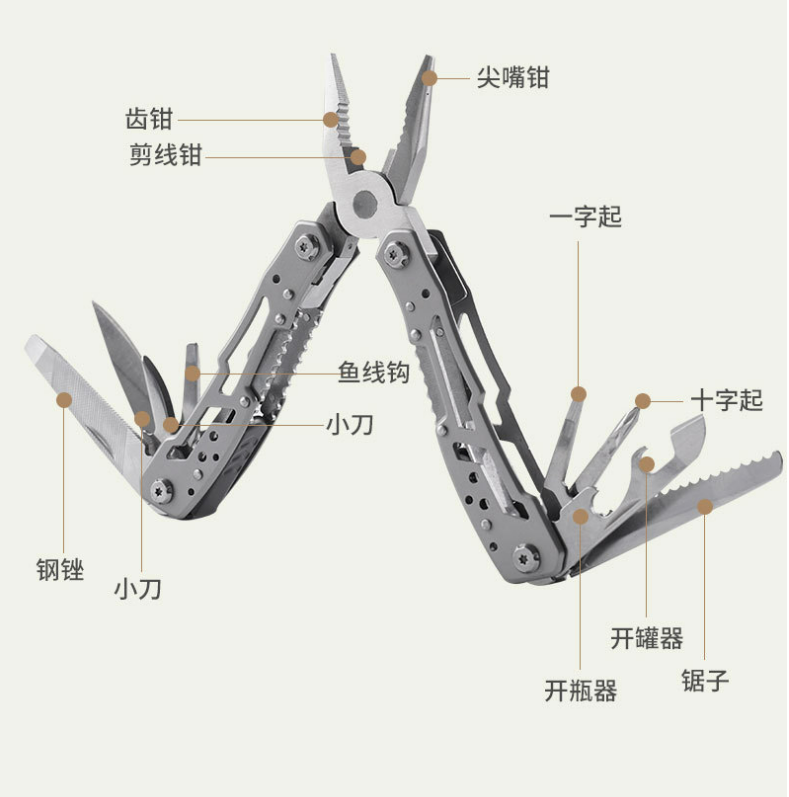 尖嘴钳
齿钳
剪线钳
一字起
鱼线钩
十字起
小刀
钢锉
小刀
开罐器
锯子
开瓶器