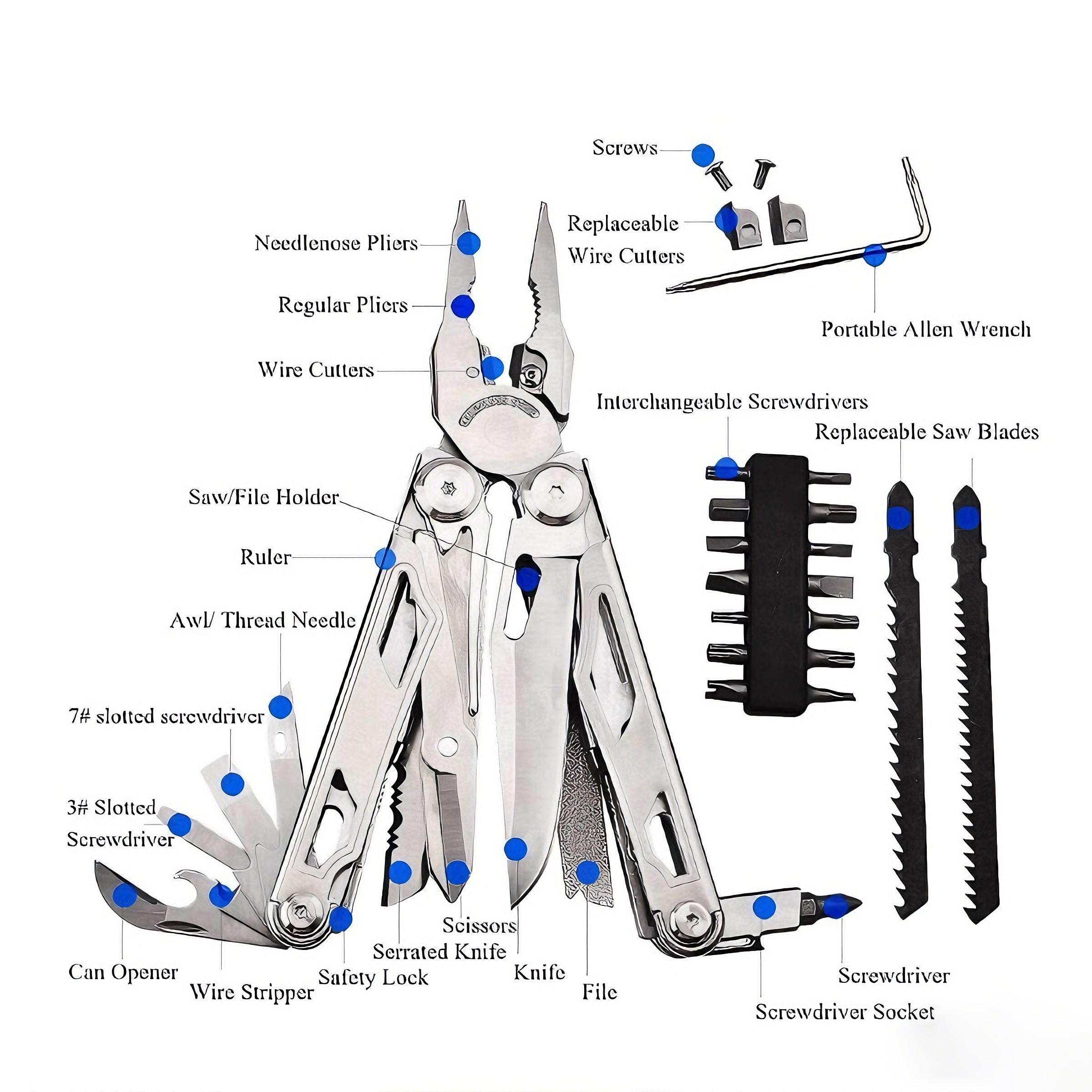 Screws

Replaceable Wire Cutters

Portable Allen Wrench

Needlenose Pliers

Regular Pliers

Wire Cutters

Interchangeable Screwdrivers

Replaceable Saw Blades

Saw/File Holder

Ruler

Awl/ Thread Needle

7# slotted screwdriver

3# Slotted Screwdriver

Can Opener

Wire Stripper

Safety Lock

Serrated Knife

Scissors

Knife

File

Screwdriver Socket

Screwdriver